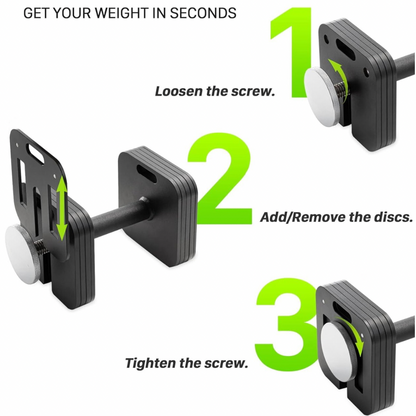 GET YOUR WEIGHT IN SECONDS

1

Loosen the screw.

2

Add/Remove the discs.

3

Tighten the screw.