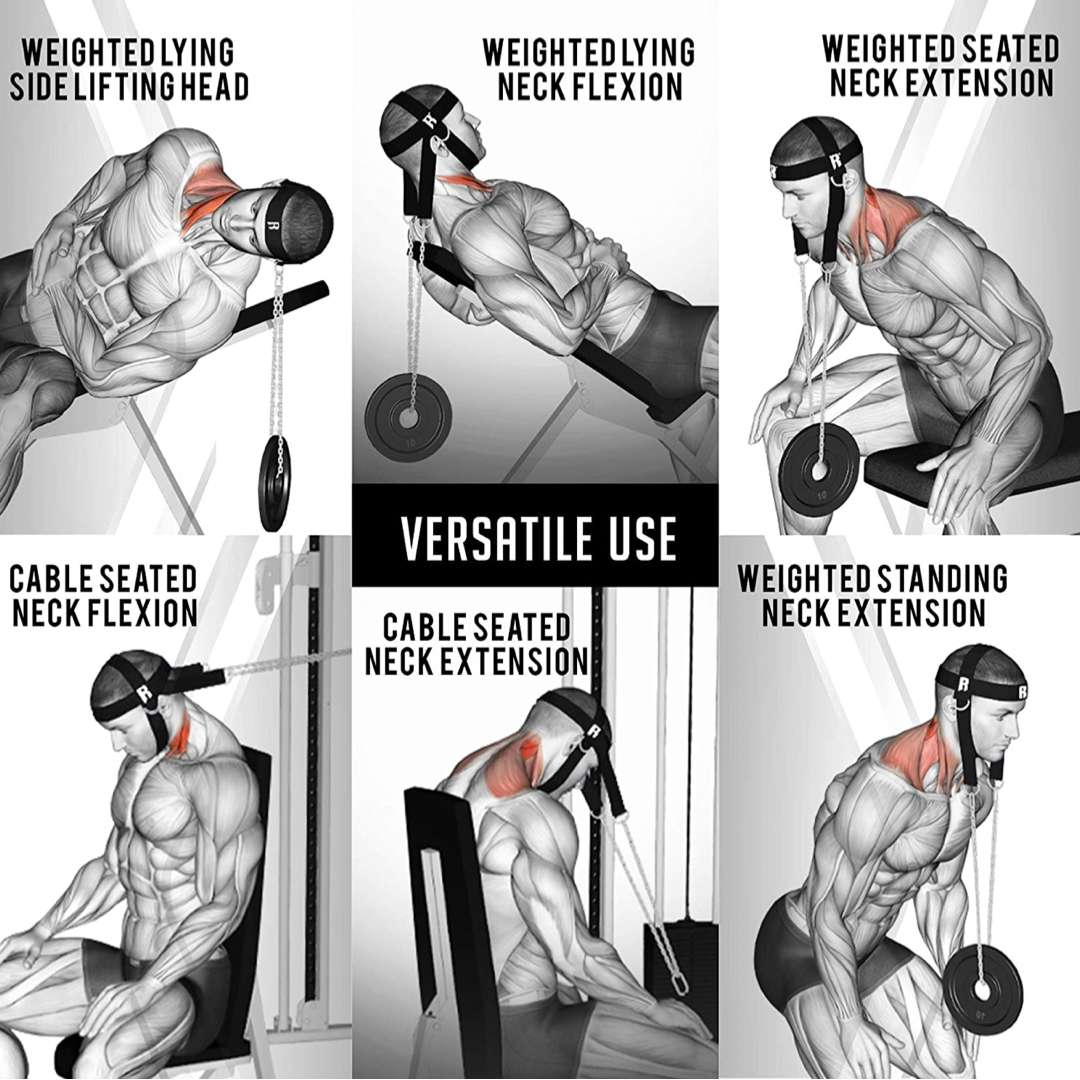 WEIGHTED LYING SIDE LIFTING HEAD

WEIGHTED LYING NECK FLEXION

WEIGHTED SEATED NECK EXTENSION

VERSATILE USE

CABLE SEATED NECK FLEXION

CABLE SEATED NECK EXTENSION

WEIGHTED STANDING NECK EXTENSION